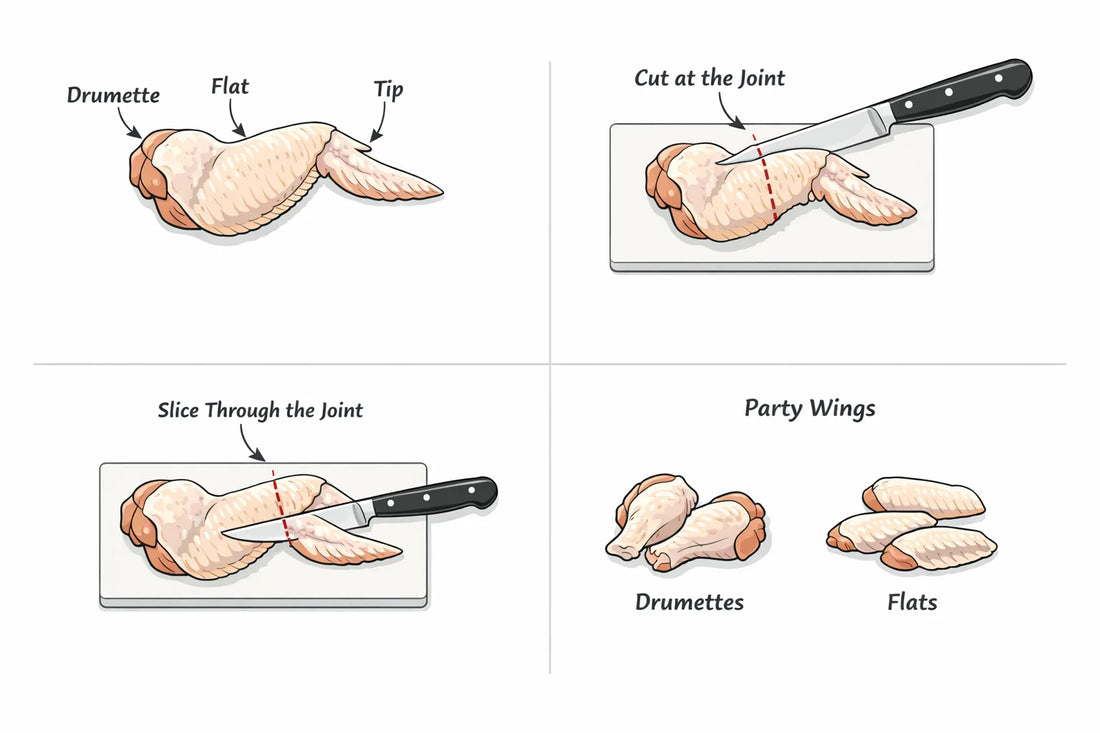 Drumette
Flat
Tip

Cut at the Joint

Slice Through the Joint

Party Wings

Drumettes

Flats